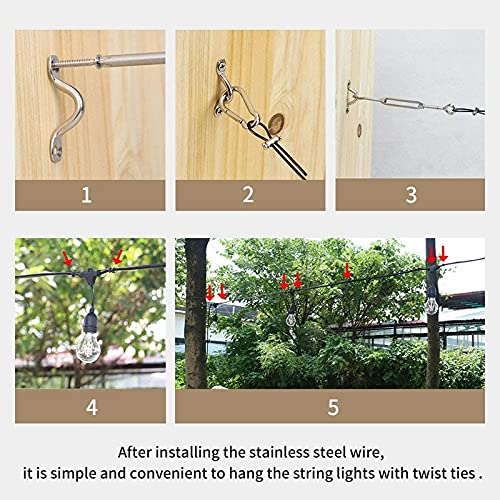 1

2

3

4

5

After installing the stainless steel wire,
it is simple and convenient to hang the string lights with twist ties .