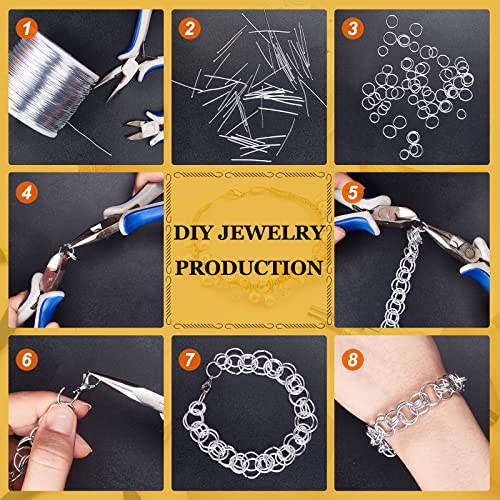 1

2

3

4

DIY JEWELRY PRODUCTION

5

6

7

8