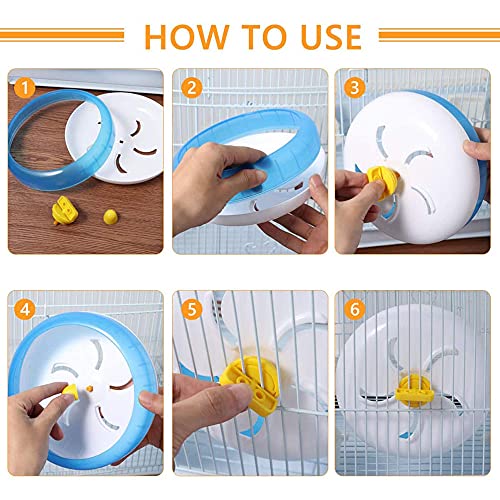 HOW TO USE

1

2

3

4

5

6