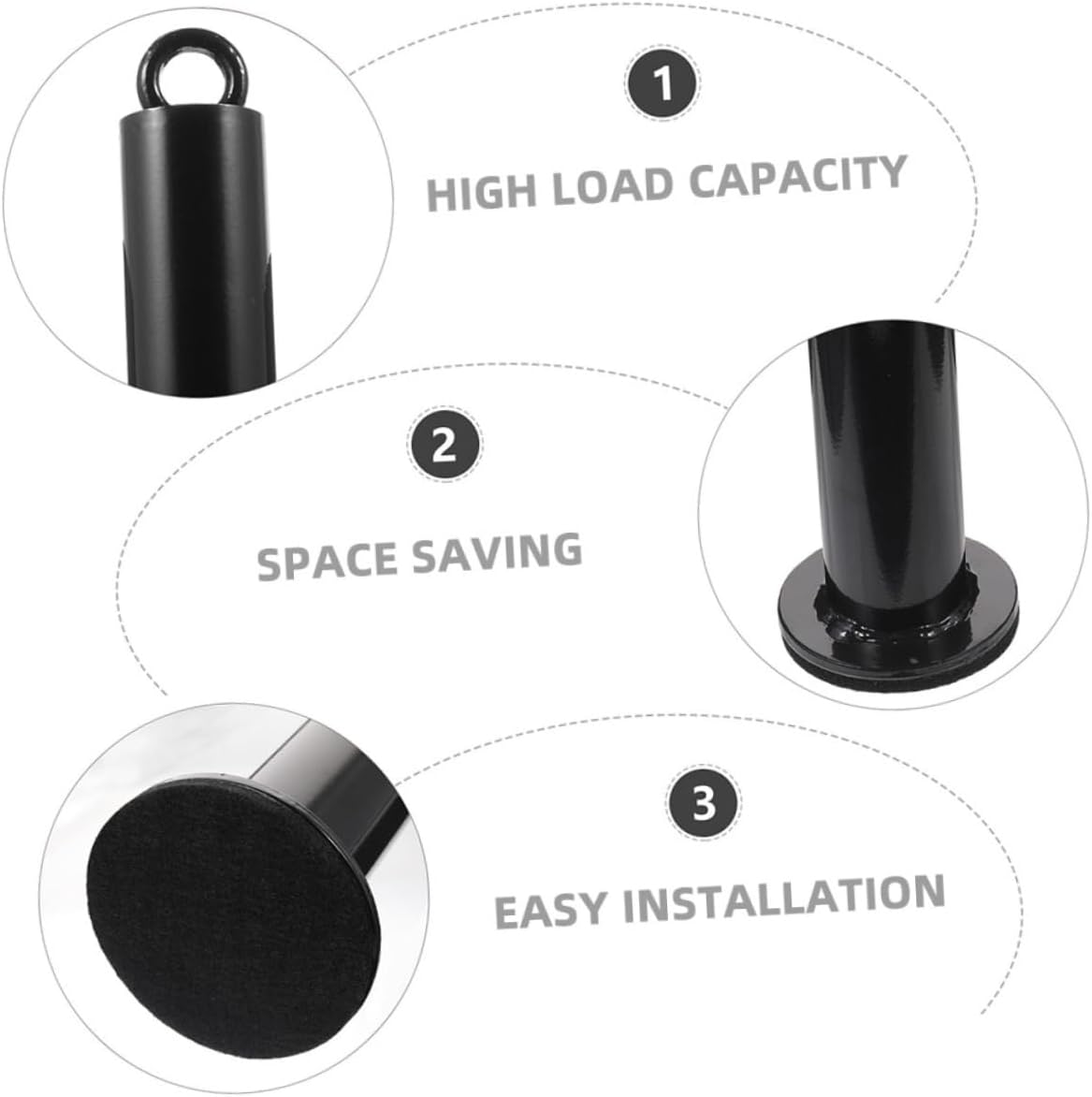 1

HIGH LOAD CAPACITY

2

SPACE SAVING

3

EASY INSTALLATION