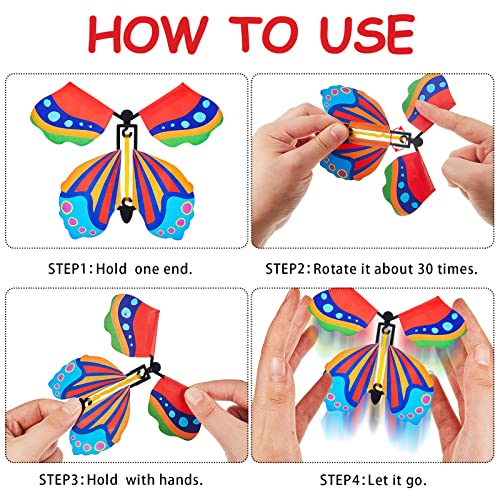 HOW TO USE

STEP1: Hold one end.

STEP2: Rotate it about 30 times.

STEP3: Hold with hands.

STEP4: Let it go.