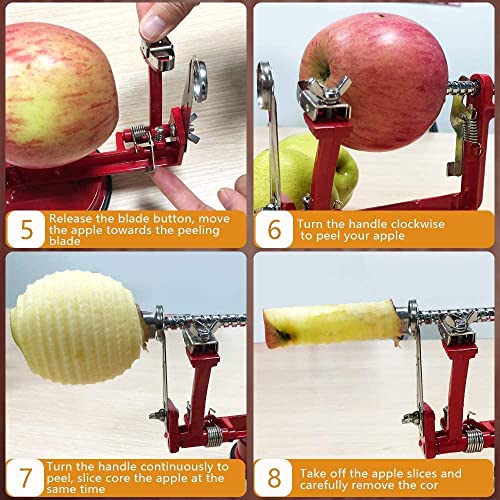 5 Release the blade button, move the apple towards the peeling blade

6 Turn the handle clockwise to peel your apple

7 Turn the handle continuously to peel, slice core the apple at the same time

8 Take off the apple slices and carefully remove the cor