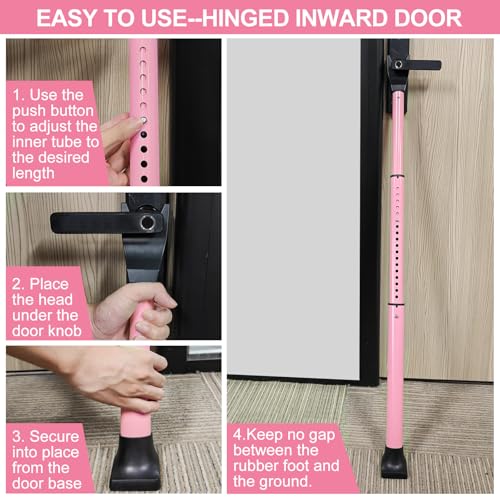 EASY TO USE--HINGED INWARD DOOR

1. Use the push button to adjust the inner tube to the desired length

2. Place the head under the door knob

3. Secure into place from the door base

4.Keep no gap between the rubber foot and the ground.