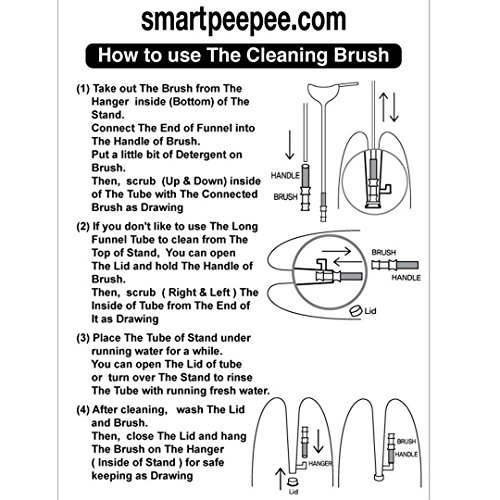 smartpeepee.com

How to use The Cleaning Brush

(1) Take out The Brush from The Hanger inside (Bottom) of The Stand.
Connect The End of Funnel into The Handle of Brush.
Put a little bit of Detergent on Brush.
Then, scrub (Up & Down) inside of The Tube with The Connected Brush as Drawing

HANDLE
BRUSH

(2) If you don't like to use The Long Funnel Tube to clean from The Top of Stand, You can open The Lid and hold The Handle of Brush.
Then, scrub ( Right & Left ) The Inside of Tube from The End of It as Drawing

BRUSH
HANDLE
Lid

(3) Place The Tube of Stand under running water for a while.
You can open The Lid of tube or turn over The Stand to rinse The Tube with running fresh water.

(4) After cleaning, wash The Lid and Brush.
Then, close The Lid and hang The Brush on The Hanger ( Inside of Stand ) for safe keeping as Drawing

HANGER
Lid
BRUSH
HANDLE