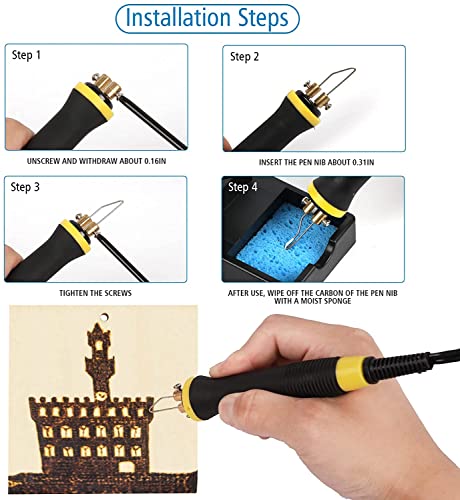 Installation Steps

Step 1

UNSCREW AND WITHDRAW ABOUT 0.16IN

Step 2

INSERT THE PEN NIB ABOUT 0.31IN

Step 3

TIGHTEN THE SCREWS

Step 4

AFTER USE, WIPE OFF THE CARBON OF THE PEN NIB WITH A MOIST SPONGE