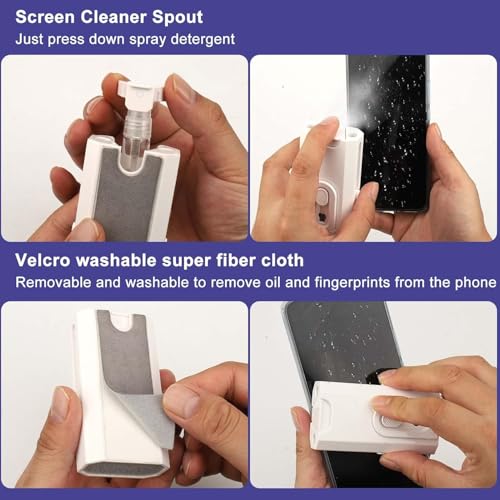 Screen Cleaner Spout
Just press down spray detergent

Velcro washable super fiber cloth
Removable and washable to remove oil and fingerprints from the phone