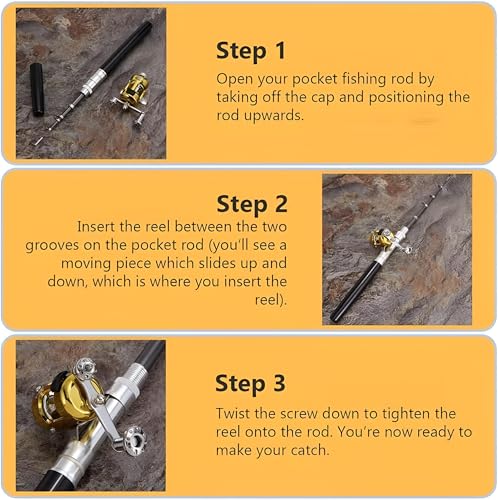 Step 1

Open your pocket fishing rod by taking off the cap and positioning the rod upwards.

Step 2

Insert the reel between the two grooves on the pocket rod (you'll see a moving piece which slides up and down, which is where you insert the reel).

Step 3

Twist the screw down to tighten the reel onto the rod. You're now ready to make your catch.