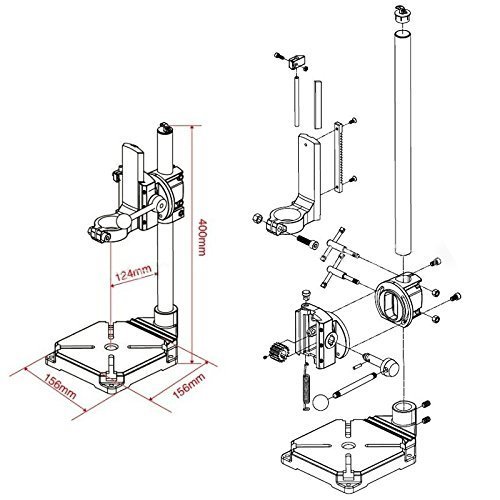 400mm

124mm

156mm

156mm