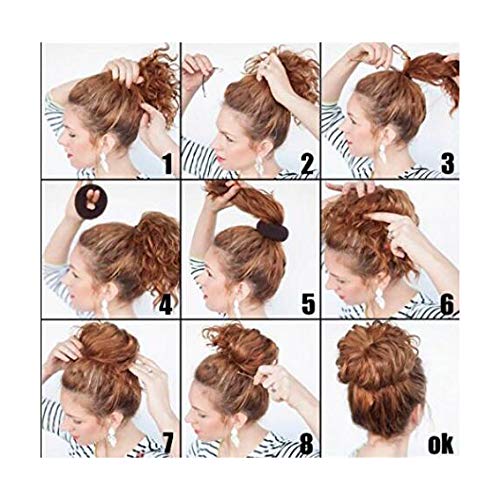 1
2
3
4
5
6
7
8
ok