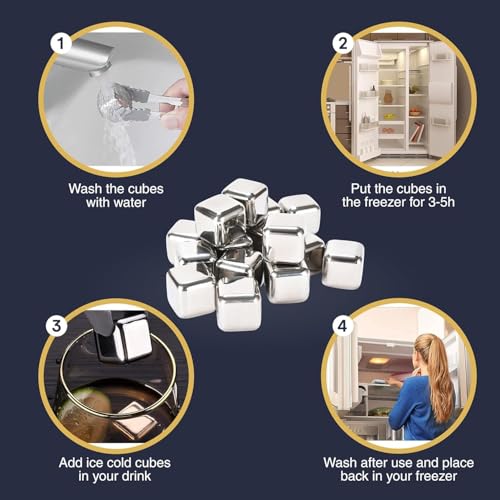 1

Wash the cubes with water

2

Put the cubes in the freezer for 3-5h

3

Add ice cold cubes in your drink

4

Wash after use and place back in your freezer