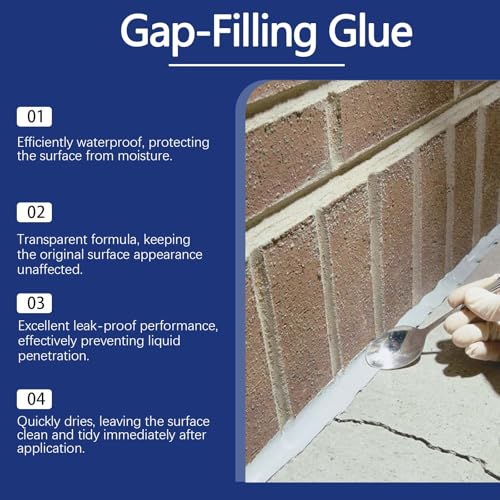 Gap-Filling Glue

01

Efficiently waterproof, protecting the surface from moisture.

02

Transparent formula, keeping the original surface appearance unaffected.

03

Excellent leak-proof performance, effectively preventing liquid penetration.

04

Quickly dries, leaving the surface clean and tidy immediately after application.