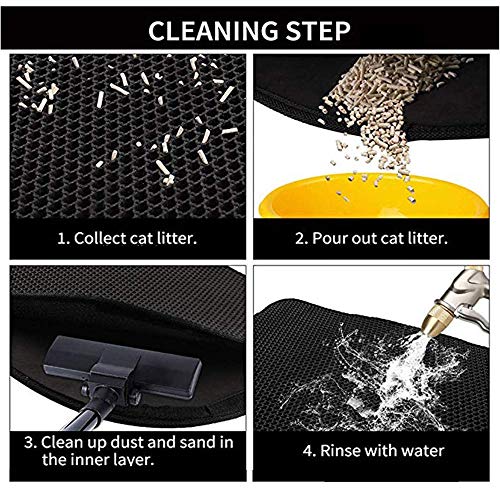 CLEANING STEP

1. Collect cat litter.

2. Pour out cat litter.

3. Clean up dust and sand in the inner layer.

4. Rinse with water