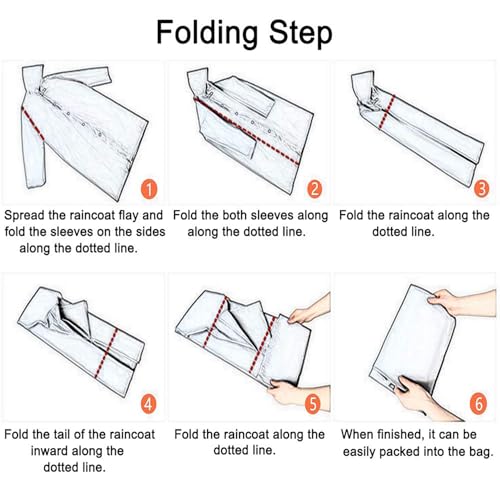 Folding Step

1

Spread the raincoat flay and fold the sleeves on the sides along the dotted line.

2

Fold the both sleeves along along the dotted line.

3

Fold the raincoat along the dotted line.

4

Fold the tail of the raincoat inward along the dotted line.

5

Fold the raincoat along the dotted line.

6

When finished, it can be easily packed into the bag.