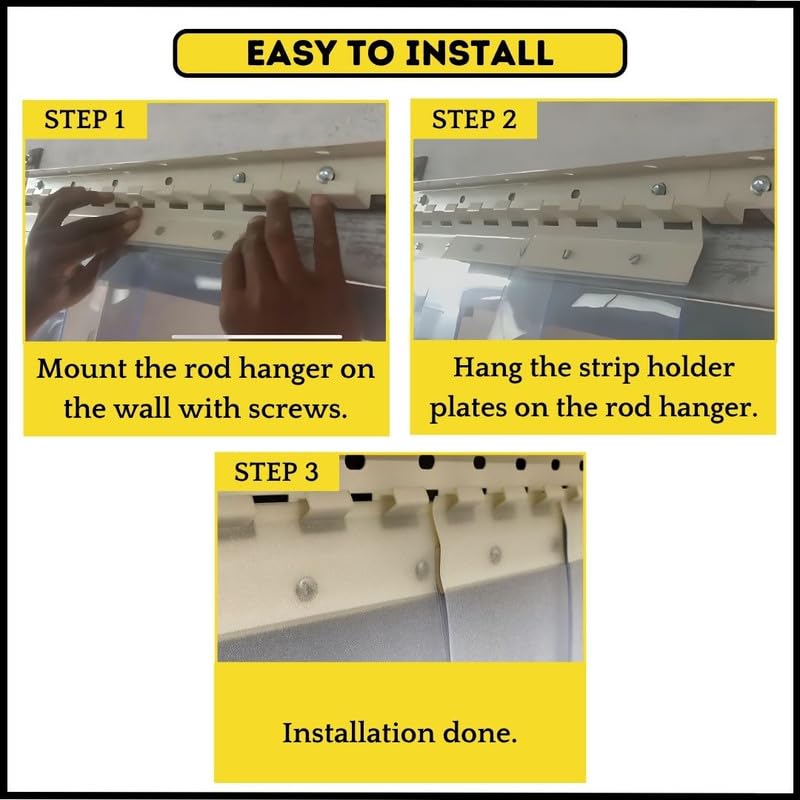 EASY TO INSTALL

STEP 1

Mount the rod hanger on the wall with screws.

STEP 2

Hang the strip holder plates on the rod hanger.

STEP 3

Installation done.