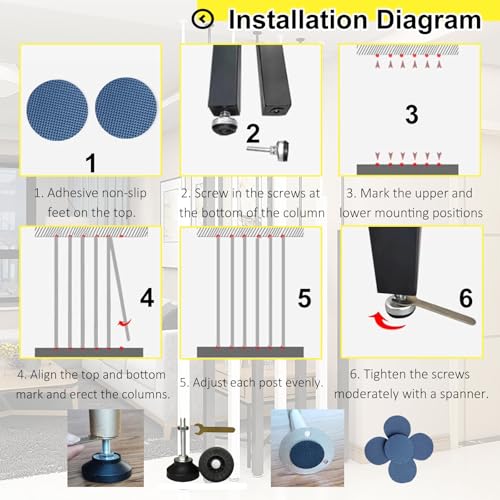 Installation Diagram

1

2

3

1. Adhesive non-slip feet on the top.

2. Screw in the screws at the bottom of the column

3. Mark the upper and lower mounting positions

4

5

6

4. Align the top and bottom mark and erect the columns.

5. Adjust each post evenly.

6. Tighten the screws moderately with a spanner.