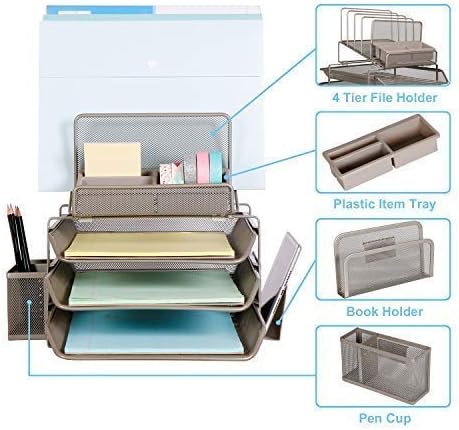 4 Tier File Holder

Plastic Item Tray

Book Holder

Pen Cup