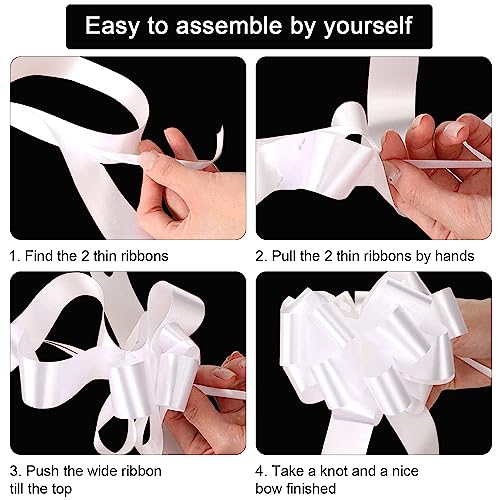 Easy to assemble by yourself

1. Find the 2 thin ribbons

2. Pull the 2 thin ribbons by hands

3. Push the wide ribbon till the top

4. Take a knot and a nice bow finished