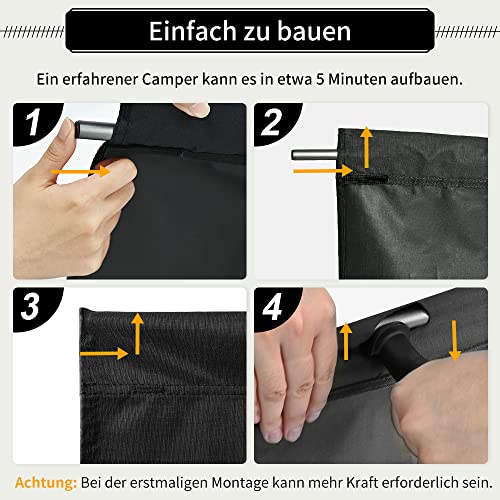 Einfach zu bauen

Ein erfahrener Camper kann es in etwa 5 Minuten aufbauen.

1

2

3

4

Achtung: Bei der erstmaligen Montage kann mehr Kraft erforderlich sein.