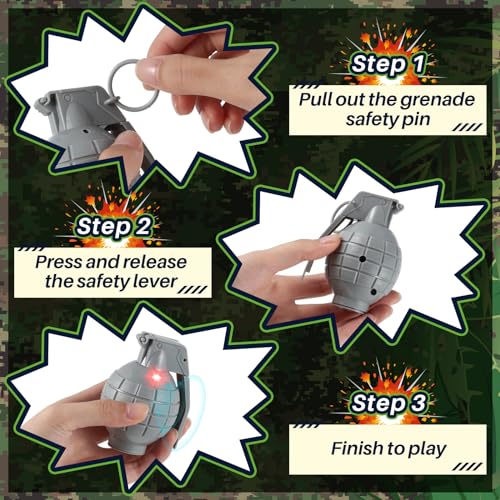 Step 1

Pull out the grenade safety pin

Step 2

Press and release the safety lever

Step 3

Finish to play