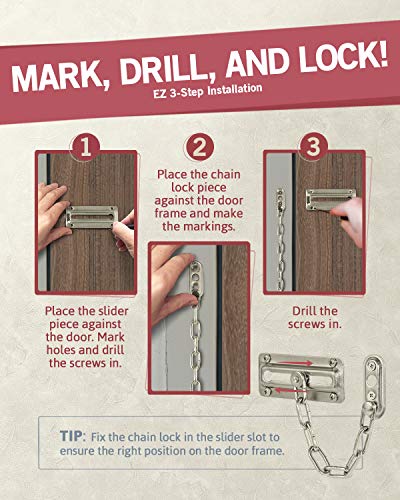 MARK, DRILL, AND LOCK!
EZ 3-Step Installation

1

Place the slider piece against the door. Mark holes and drill the screws in.

2

Place the chain lock piece against the door frame and make the markings.

3

Drill the screws in.

TIP: Fix the chain lock in the slider slot to ensure the right position on the door frame.