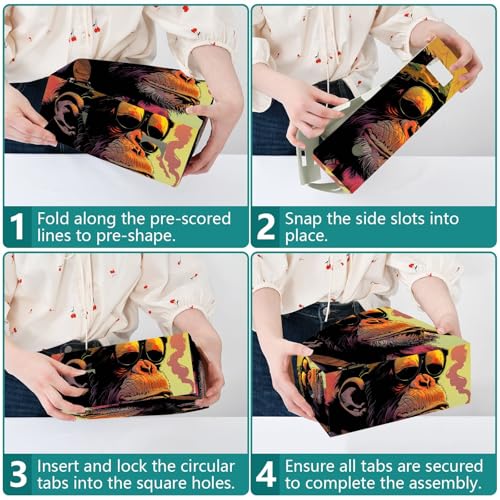 1 Fold along the pre-scored lines to pre-shape.

2 Snap the side slots into place.

3 Insert and lock the circular tabs into the square holes.

4 Ensure all tabs are secured to complete the assembly.