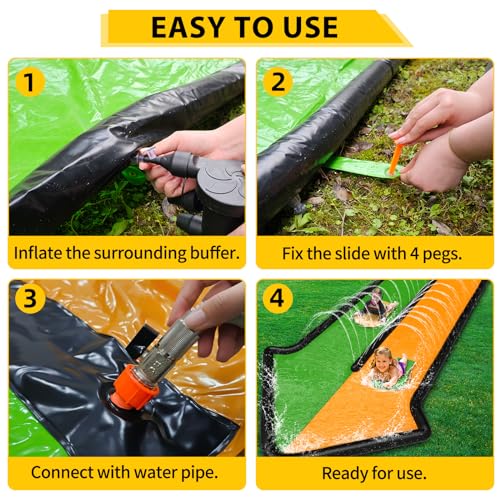 EASY TO USE

1

Inflate the surrounding buffer.

2

Fix the slide with 4 pegs.

3

Connect with water pipe.

4

Ready for use.