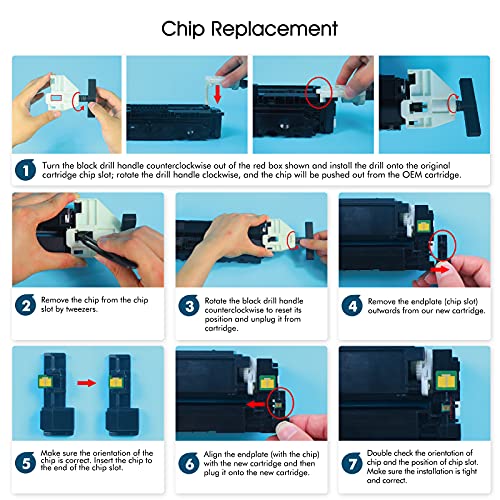 Chip Replacement

1 Turn the black drill handle counterclockwise out of the red box shown and install the drill onto the original cartridge chip slot; rotate the drill handle clockwise, and the chip will be pushed out from the OEM cartridge.

2 Remove the chip from the chip slot by tweezers.

3 Rotate the black drill handle counterclockwise to reset its position and unplug it from cartridge.

4 Remove the endplate (chip slot) outwards from our new cartridge.

5 Make sure the orientation of the chip is correct. Insert the chip to the end of the chip slot.

6 Align the endplate (with the chip) with the new cartridge and then plug it onto the new cartridge.

7 Double check the orientation of chip and the position of chip slot. Make sure the installation is tight and correct.