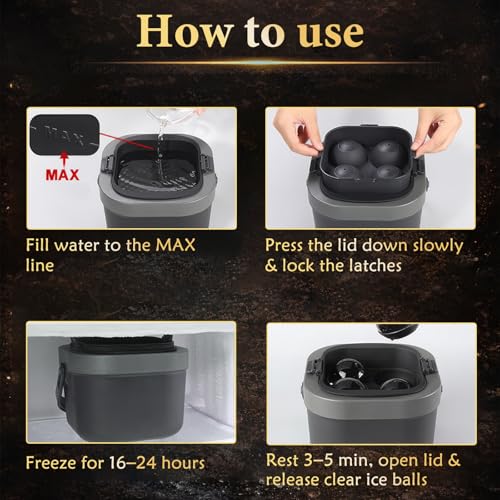 How to use

MAX

MAX

Fill water to the MAX line

Press the lid down slowly & lock the latches

Freeze for 16–24 hours

Rest 3–5 min, open lid & release clear ice balls