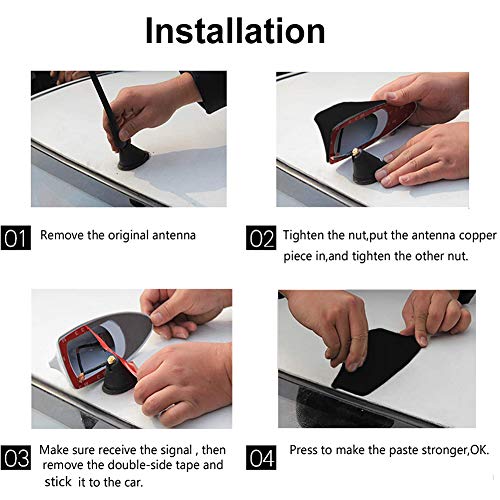 Installation

01 Remove the original antenna

02 Tighten the nut,put the antenna copper piece in,and tighten the other nut.

03 Make sure receive the signal , then remove the double-side tape and stick it to the car.

04 Press to make the paste stronger,OK.