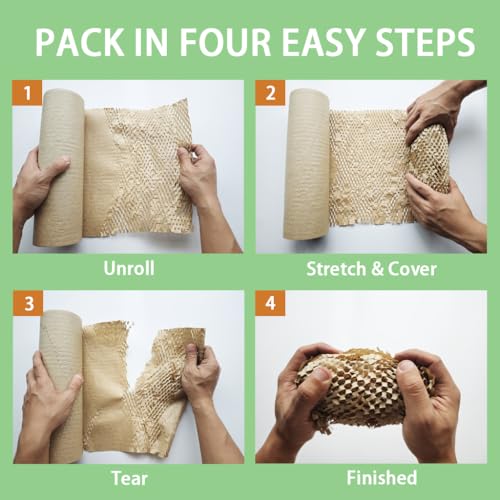 PACK IN FOUR EASY STEPS

1

Unroll

2

Stretch & Cover

3

Tear

4

Finished