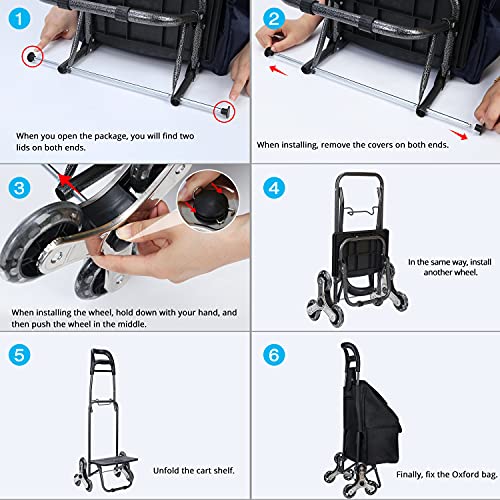 1

When you open the package, you will find two lids on both ends.

2

When installing, remove the covers on both ends.

3

When installing the wheel, hold down with your hand, and then push the wheel in the middle.

4

In the same way, install another wheel.

5

Unfold the cart shelf.

6

Finally, fix the Oxford bag.