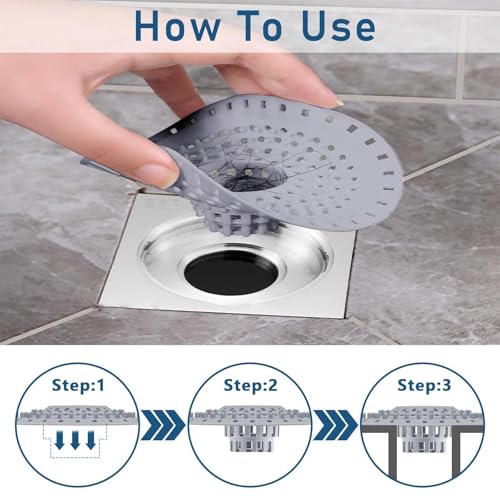 How To Use

Step:1

Step:2

Step:3