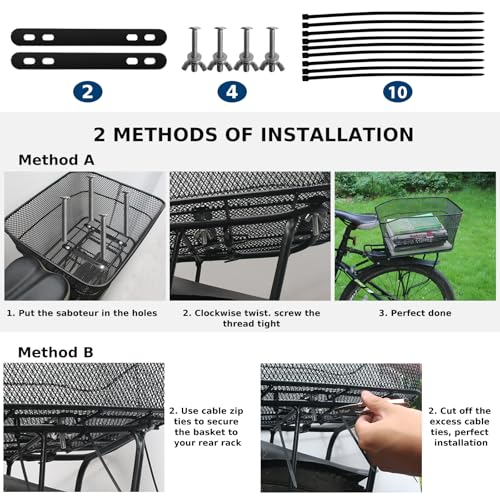 2

4

10

2 METHODS OF INSTALLATION

Method A

1. Put the saboteur in the holes

2. Clockwise twist. screw the thread tight

3. Perfect done

Method B

2. Use cable zip ties to secure the basket to your rear rack

2. Cut off the excess cable ties, perfect installation