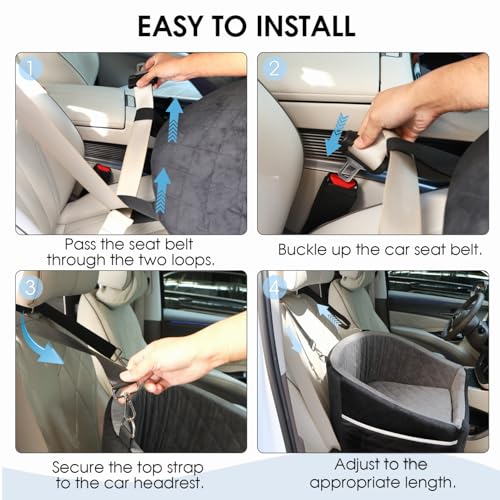 EASY TO INSTALL

1

Pass the seat belt through the two loops.

2

Buckle up the car seat belt.

3

Secure the top strap to the car headrest.

4

Adjust to the appropriate length.