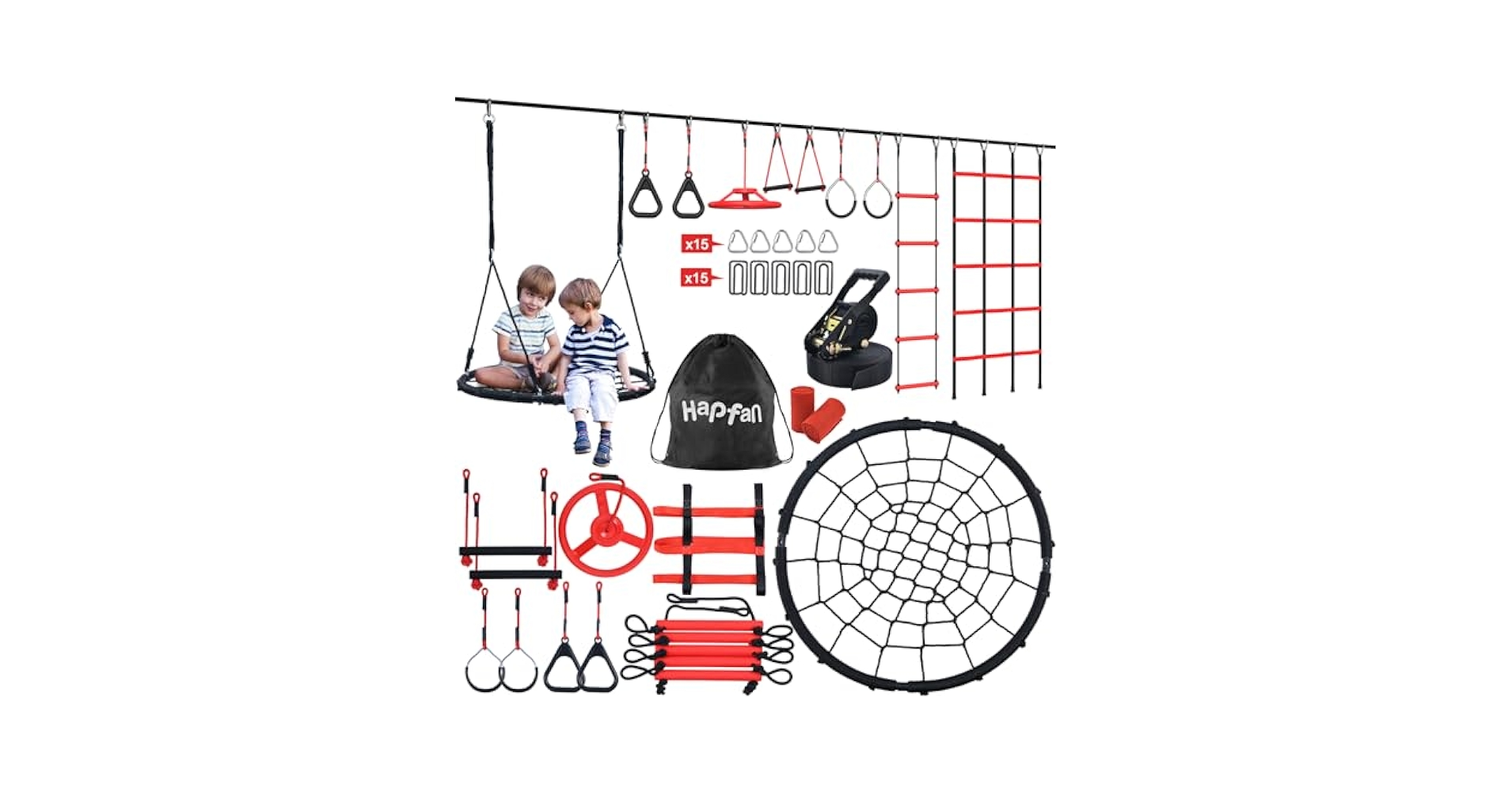 x15
x15
Hapfan