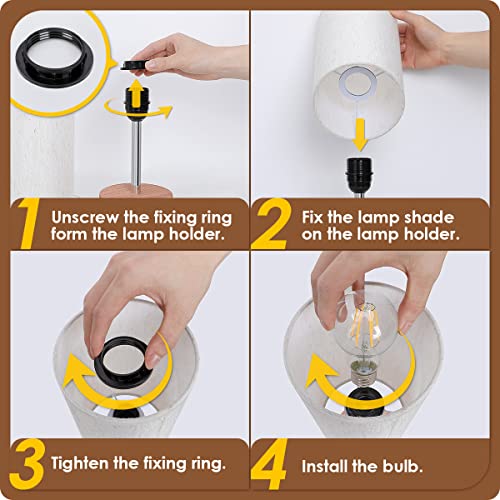 1 Unscrew the fixing ring form the lamp holder.

2 Fix the lamp shade on the lamp holder.

3 Tighten the fixing ring.

4 Install the bulb.