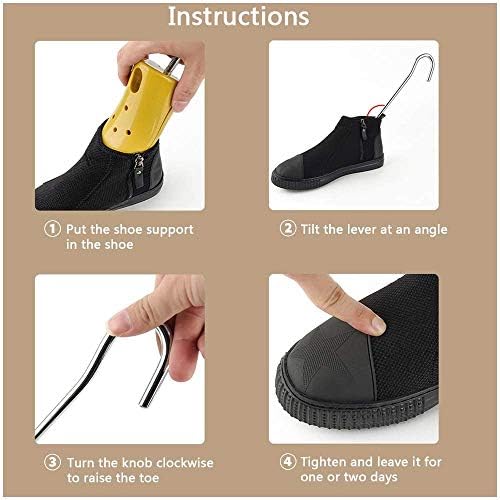 Instructions

① Put the shoe support in the shoe

② Tilt the lever at an angle

③ Turn the knob clockwise to raise the toe

④ Tighten and leave it for one or two days