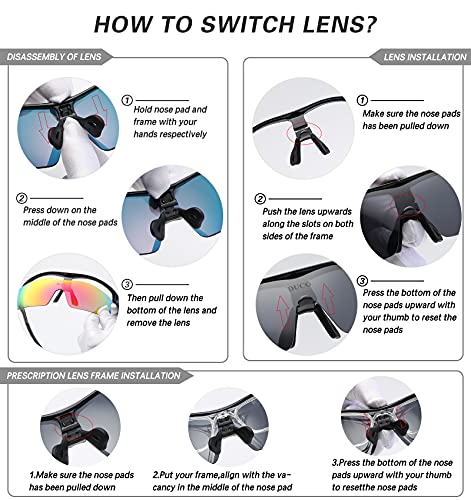 HOW TO SWITCH LENS?

DISASSEMBLY OF LENS

① Hold nose pad and frame with your hands respectively

② Press down on the middle of the nose pads

③ Then pull down the bottom of the lens and remove the lens

LENS INSTALLATION

① Make sure the nose pads has been pulled down

② Push the lens upwards along the slots on both sides of the frame

DUCO

③ Press the bottom of the nose pads upward with your thumb to reset the nose pads

PRESCRIPTION LENS FRAME INSTALLATION

1.Make sure the nose pads has been pulled down

2.Put your frame,align with the vacancy in the middle of the nose pad

3.Press the bottom of the nose pads upward with your thumb to resetthe nose pads