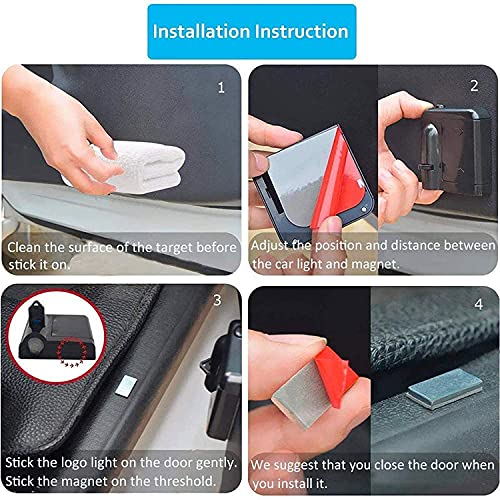 Installation Instruction

1

Clean the surface of the target before stick it on.

2

Adjust the position and distance between the car light and magnet.

3

Stick the logo light on the door gently. Stick the magnet on the threshold.

4

We suggest that you close the door when you install it.