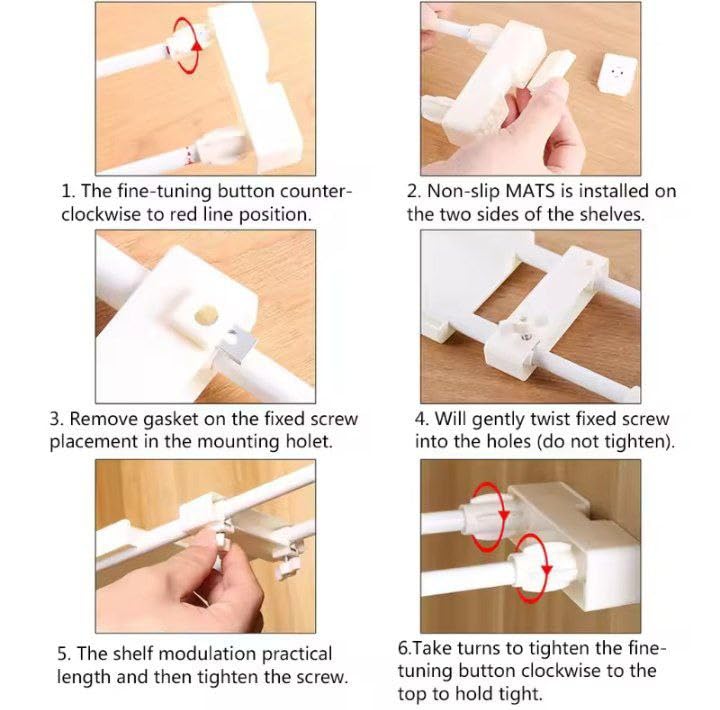 1. The fine-tuning button counter-clockwise to red line position.

2. Non-slip MATS is installed on the two sides of the shelves.

3. Remove gasket on the fixed screw placement in the mounting holet.

4. Will gently twist fixed screw into the holes (do not tighten).

5. The shelf modulation practical length and then tighten the screw.

6.Take turns to tighten the fine-tuning button clockwise to the top to hold tight.