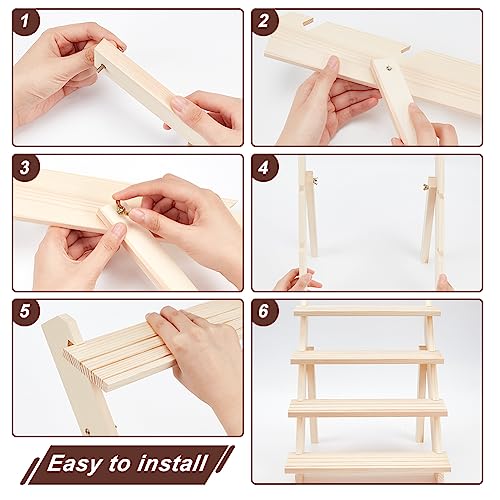 1

2

3

4

5

6

Easy to install