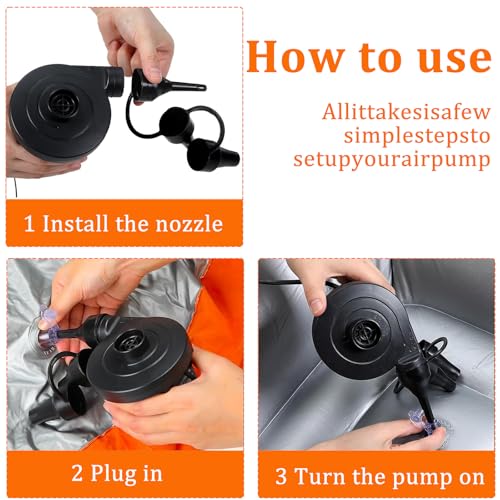 How to use

Allittakesisafew simplestepsto setupyourairpump

1 Install the nozzle

2 Plug in

3 Turn the pump on