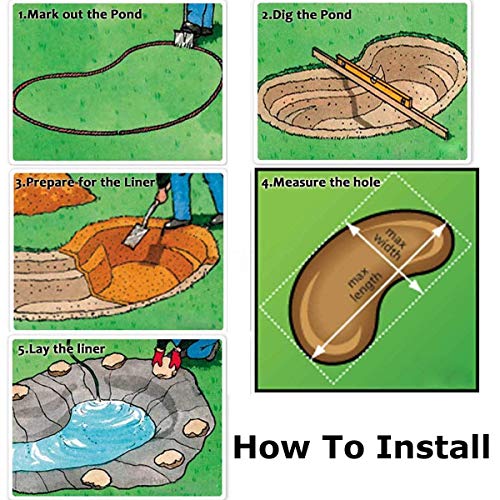 1.Mark out the Pond

2.Dig the Pond

3.Prepare for the Liner

4.Measure the hole

max width

max length

5.Lay the liner

How To Install