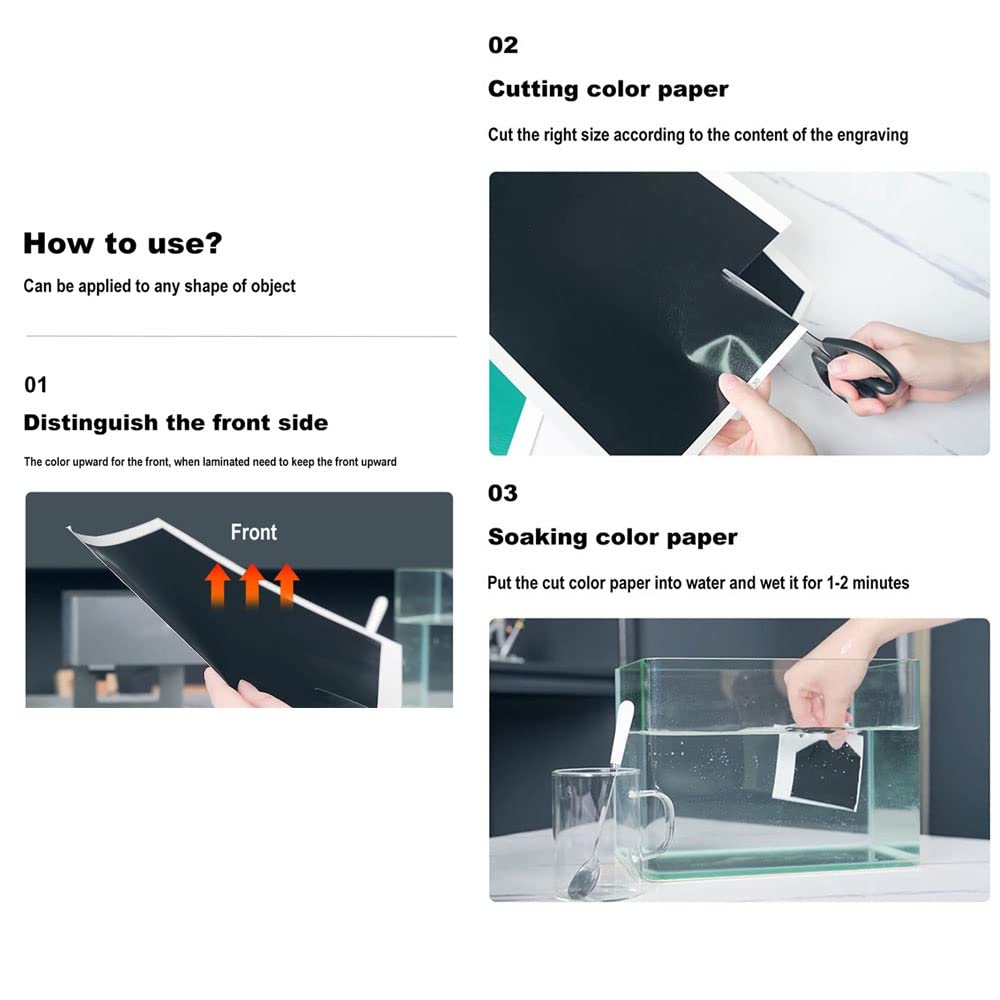 How to use?

Can be applied to any shape of object

01

Distinguish the front side

The color upward for the front, when laminated need to keep the front upward

Front

02

Cutting color paper

Cut the right size according to the content of the engraving

03

Soaking color paper

Put the cut color paper into water and wet it for 1-2 minutes