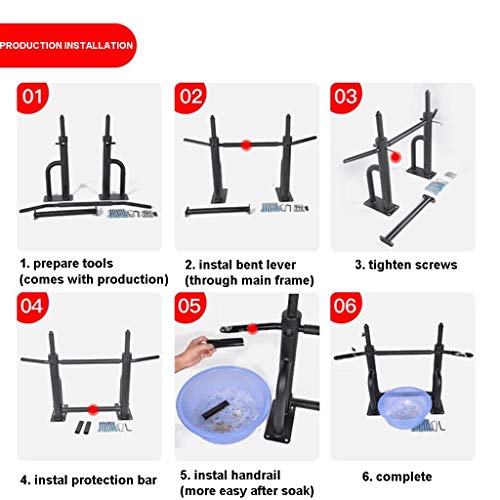 PRODUCTION INSTALLATION

01

1. prepare tools (comes with production)

02

2. instal bent lever (through main frame)

03

3. tighten screws

04

4. instal protection bar

05

5. instal handrail (more easy after soak)

06

6. complete