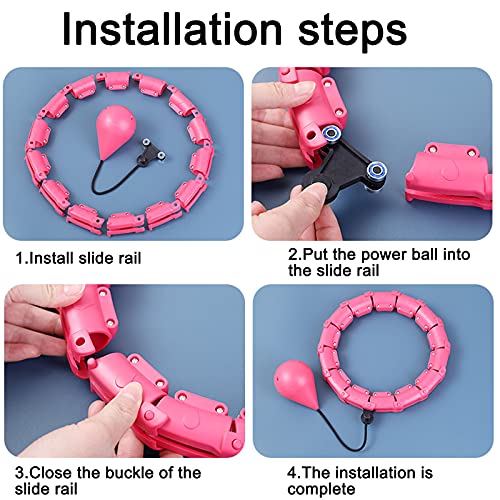 Installation steps

1.Install slide rail

2.Put the power ball into the slide rail

3.Close the buckle of the slide rail

4.The installation is complete