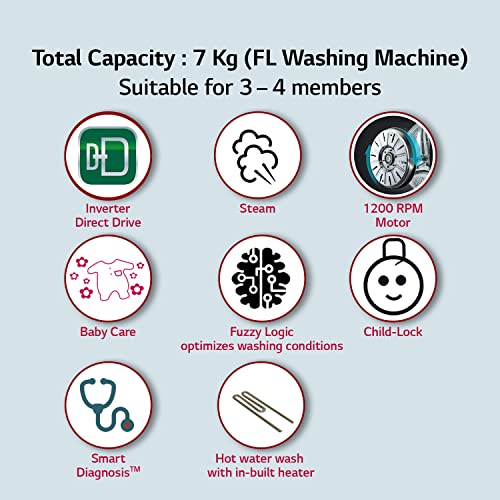 Total Capacity : 7 Kg (FL Washing Machine)
Suitable for 3 – 4 members

DD

Inverter Direct Drive

Steam

1200 RPM Motor

Baby Care

Fuzzy Logic optimizes washing conditions

Child-Lock

Smart Diagnosis™

Hot water wash with in-built heater