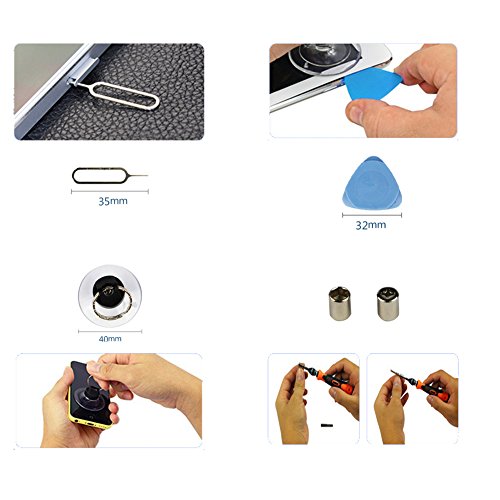 35mm

32mm

40mm