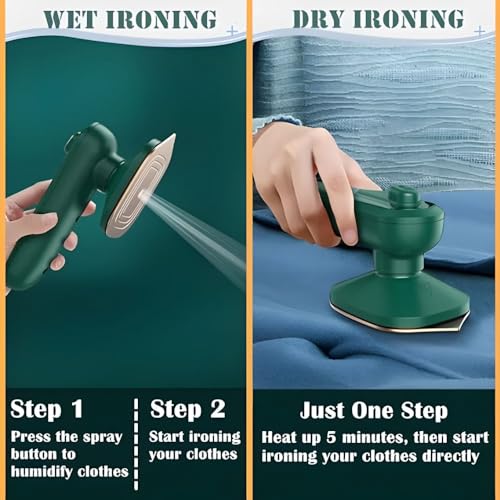 WET IRONING

Step 1
Press the spray button to humidify clothes

Step 2
Start ironing your clothes

DRY IRONING

Just One Step
Heat up 5 minutes, then start ironing your clothes directly