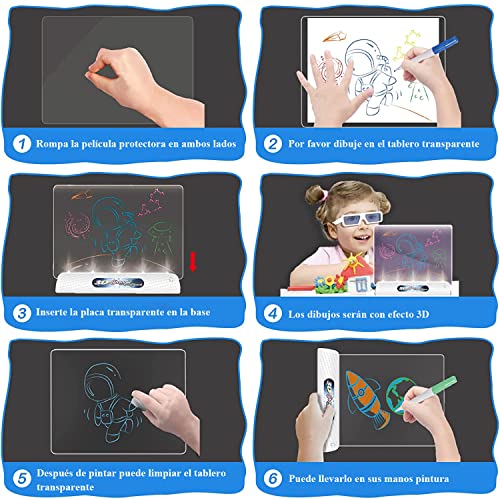 1 Rompa la película protectora en ambos lados

2 Por favor dibuje en el tablero transparente

3 Inserte la placa transparente en la base

4 Los dibujos serán con efecto 3D

5 Después de pintar puede limpiar el tablero transparente

6 Puede llevarlo en sus manos pintura